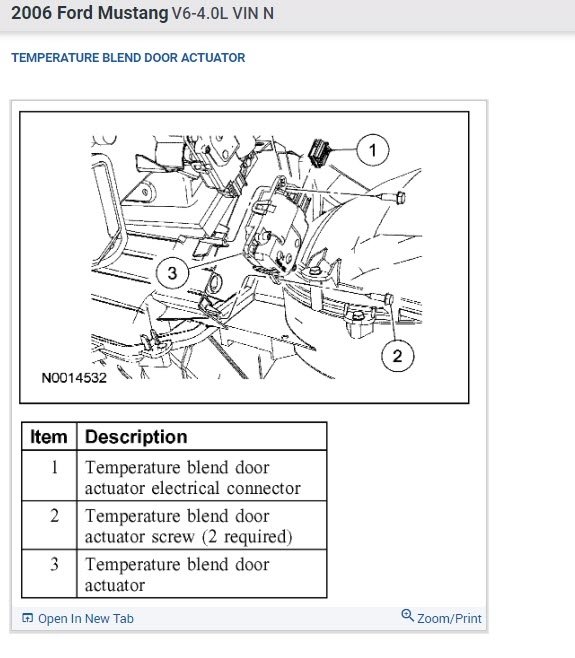 2006 Ford Mustang V6-4.0L VIN N

TEMPERATURE BLEND DOOR ACTUATOR

1

3

2

N0014532

| Item | Description |
|---|---|
| 1 | Temperature blend door actuator electrical connector |
| 2 | Temperature blend door actuator screw (2 required) |
| 3 | Temperature blend door actuator |

Open In New Tab

Zoom/Print