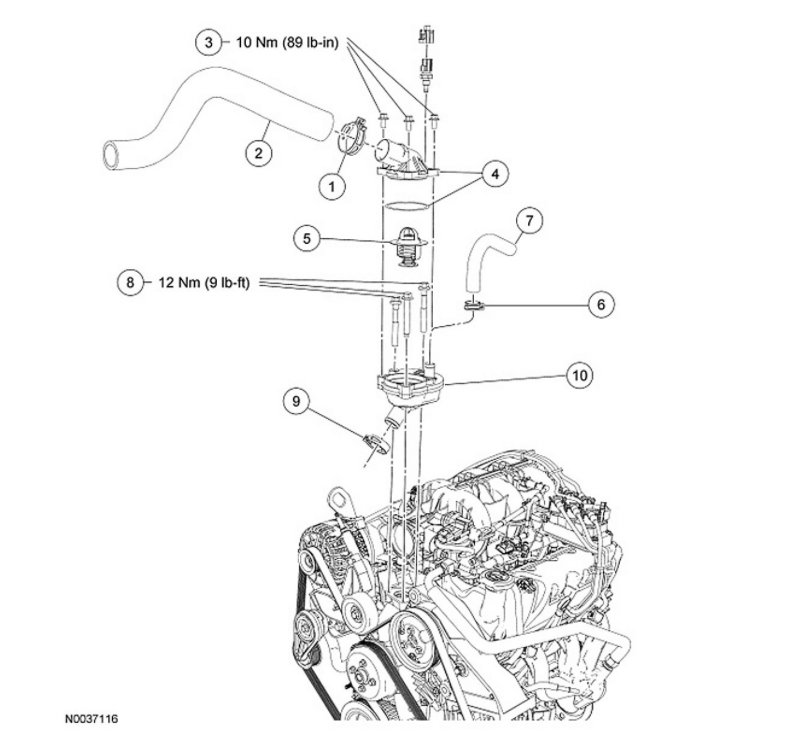 3 10 Nm (89 lb-in)

2

1

4

5

7

8 12 Nm (9 lb-ft)

6

10

9

N0037116