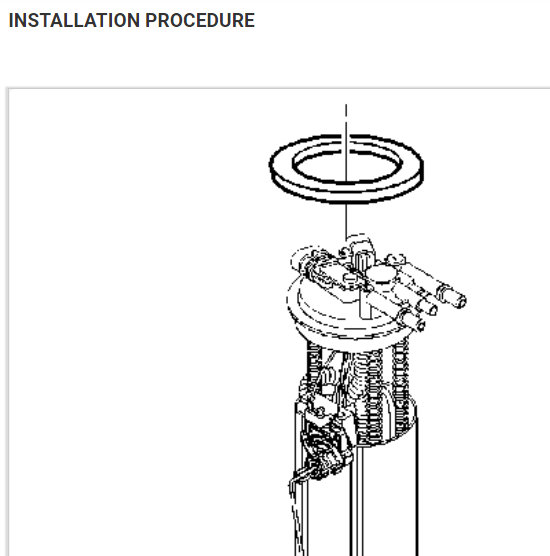 INSTALLATION PROCEDURE