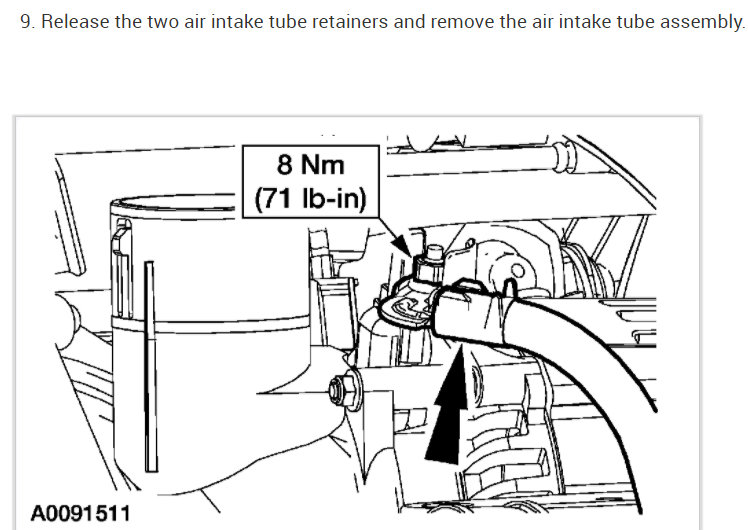 9. Release the two air intake tube retainers and remove the air intake tube assembly.

8 Nm
(71 lb-in)

A0091511