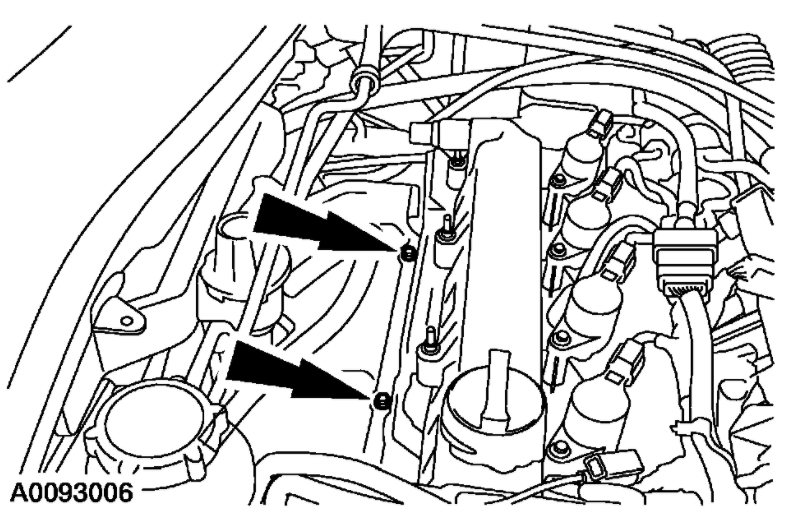 A0093006