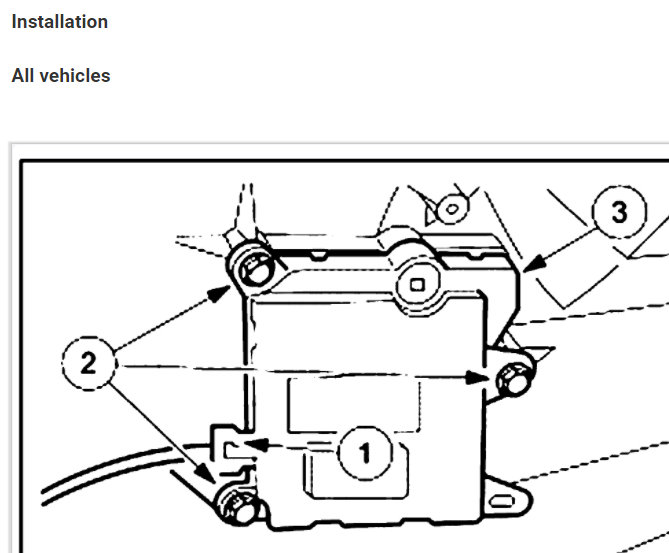 Installation

All vehicles

3
2
1