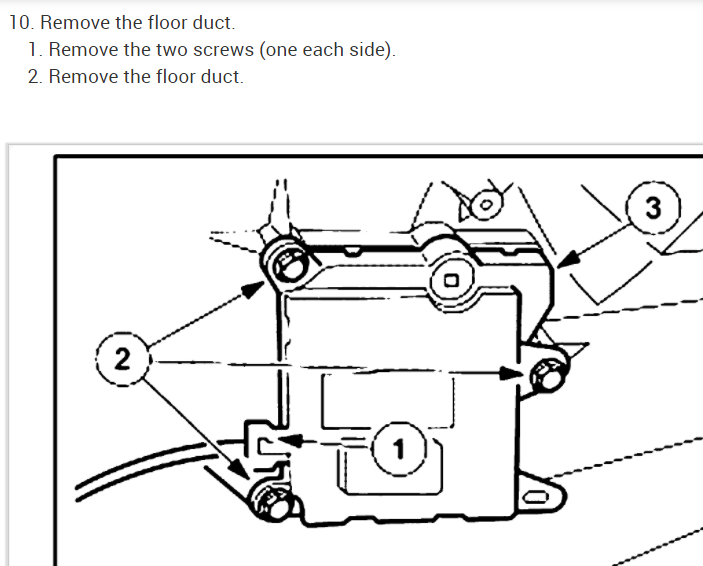 10. Remove the floor duct.
1. Remove the two screws (one each side).
2. Remove the floor duct.

3
2
1