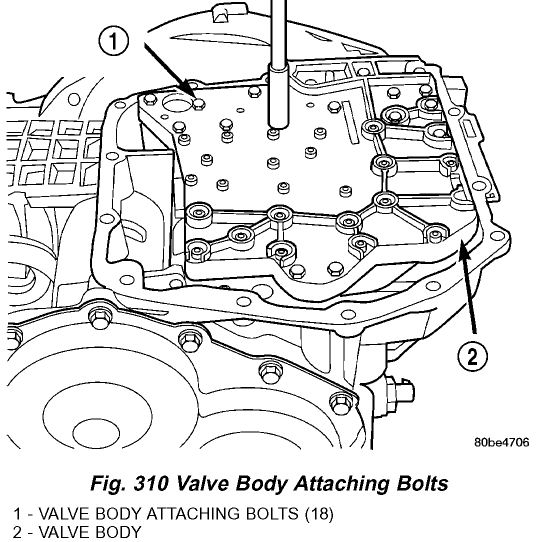 1

2

80be4706

Fig. 310 Valve Body Attaching Bolts

1 - VALVE BODY ATTACHING BOLTS (18)
2 - VALVE BODY