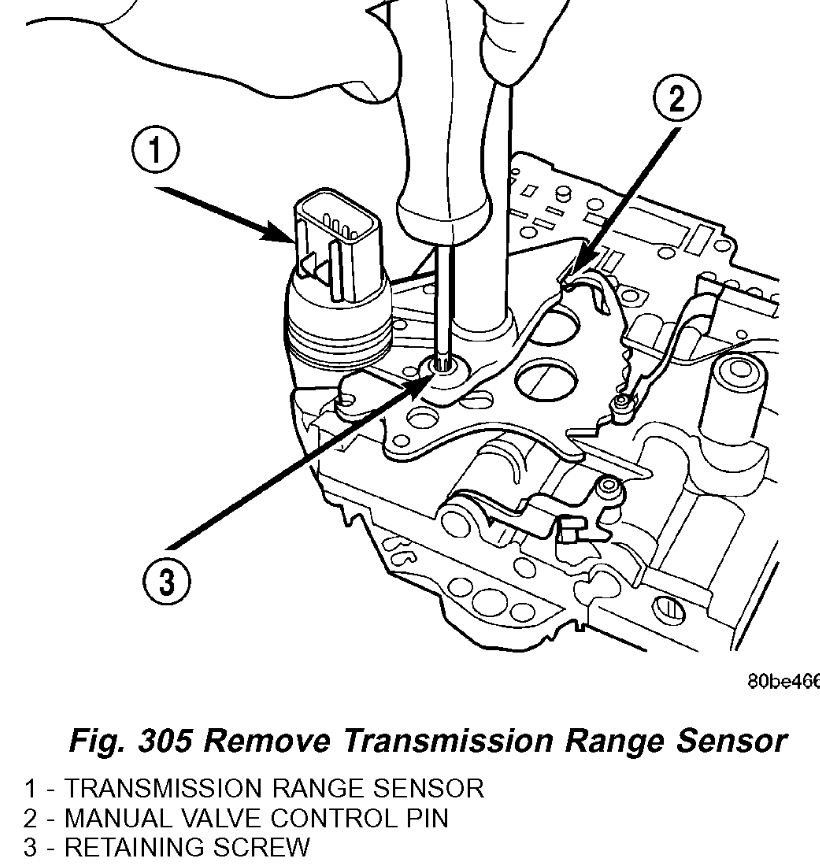 1

2

3

80be466

Fig. 305 Remove Transmission Range Sensor

1 - TRANSMISSION RANGE SENSOR
2 - MANUAL VALVE CONTROL PIN
3 - RETAINING SCREW