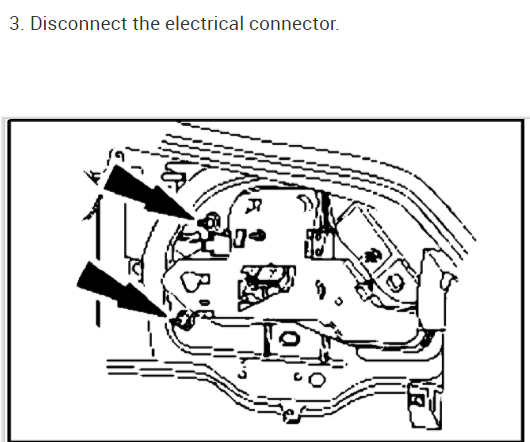 3. Disconnect the electrical connector.