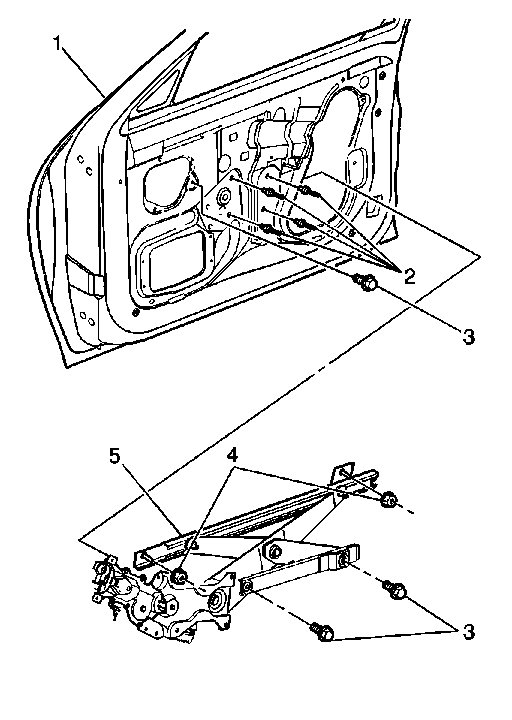 1
2
3
5
4
3