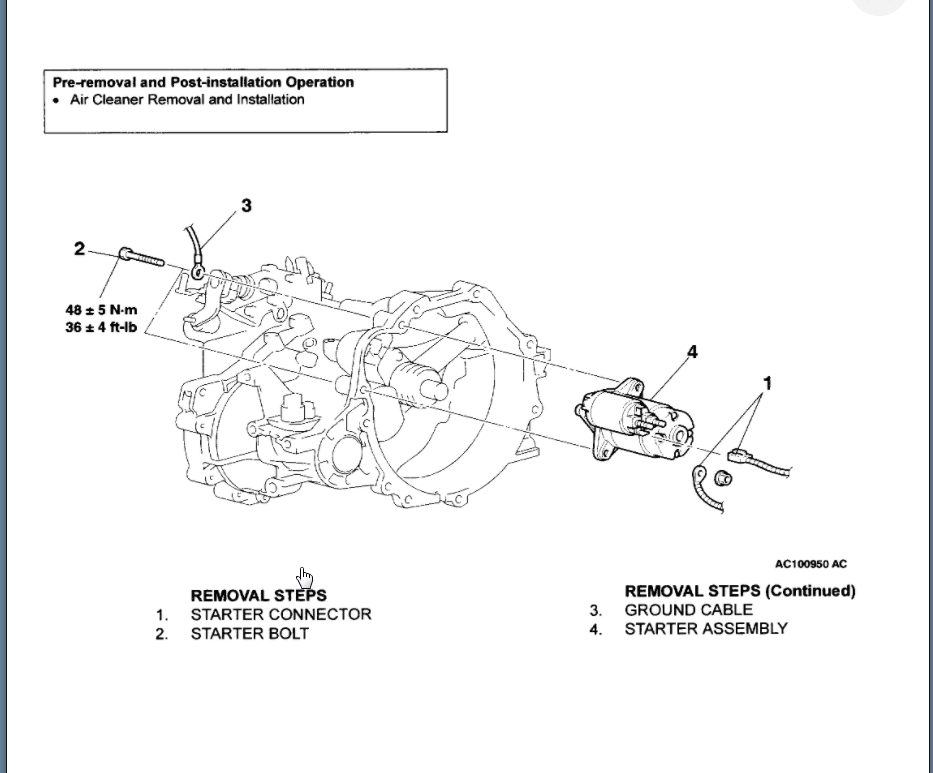 Pre-removal and Post-installation Operation
• Air Cleaner Removal and Installation

3

2

48 ± 5 N·m
36 ± 4 ft-lb

4

1

AC100950 AC

REMOVAL STEPS
1. STARTER CONNECTOR
2. STARTER BOLT

REMOVAL STEPS (Continued)
3. GROUND CABLE
4. STARTER ASSEMBLY