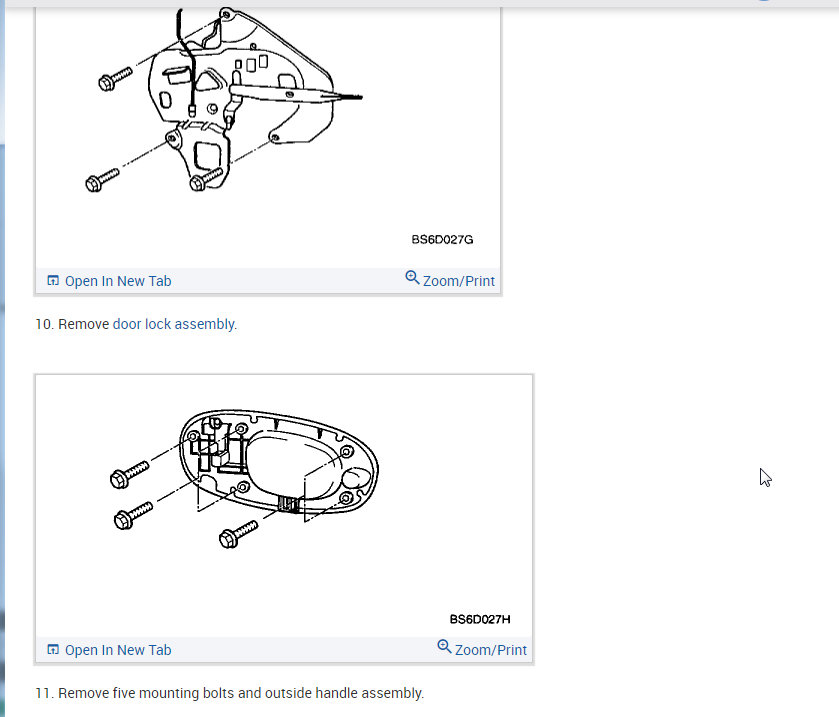 BS6D027G

Open In New Tab

Zoom/Print

10. Remove door lock assembly.

BS6D027H

Open In New Tab

Zoom/Print

11. Remove five mounting bolts and outside handle assembly.