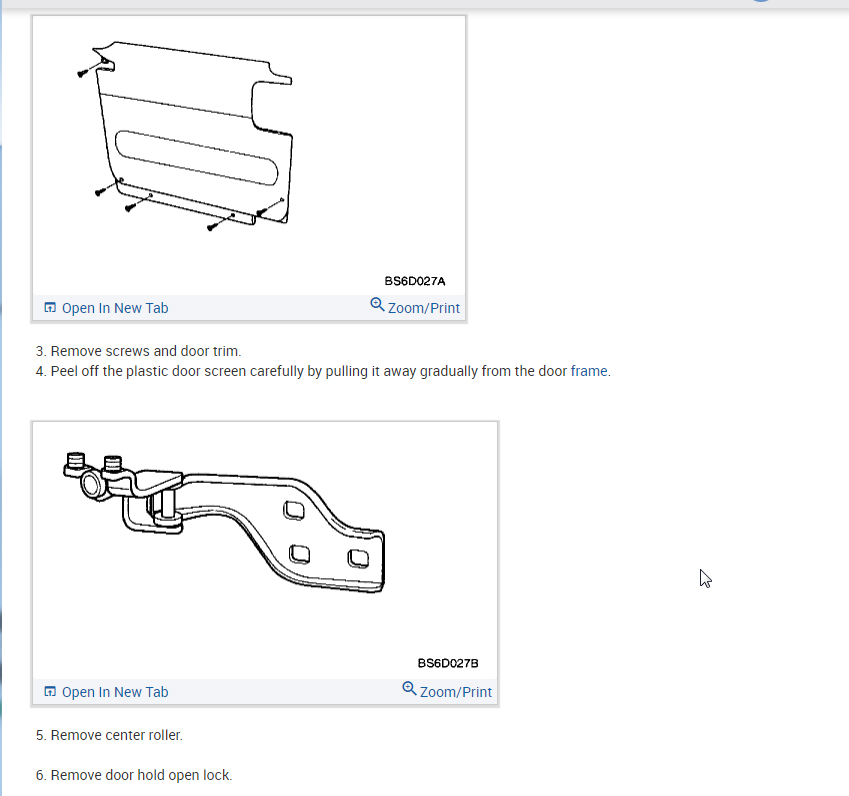 BS6D027A

Open In New Tab

Zoom/Print

3. Remove screws and door trim.
4. Peel off the plastic door screen carefully by pulling it away gradually from the door frame.

BS6D027B

Open In New Tab

Zoom/Print

5. Remove center roller.

6. Remove door hold open lock.