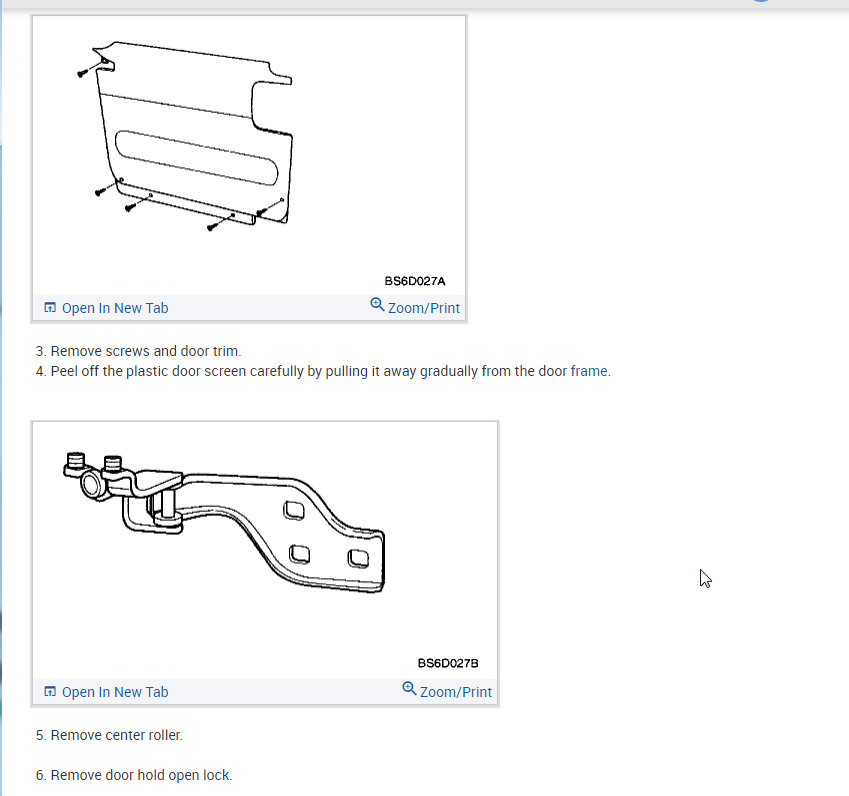 BS6D027A

Open In New Tab
Zoom/Print

3. Remove screws and door trim.
4. Peel off the plastic door screen carefully by pulling it away gradually from the door frame.

BS6D027B

Open In New Tab
Zoom/Print

5. Remove center roller.

6. Remove door hold open lock.