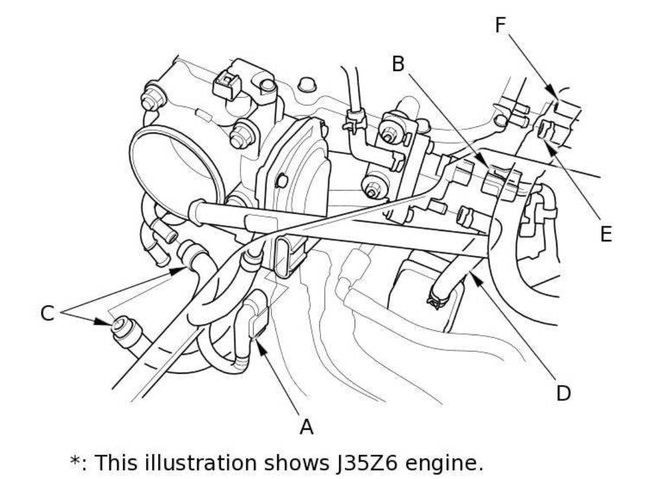 F
B
E
C
D
A
*: This illustration shows J35Z6 engine.