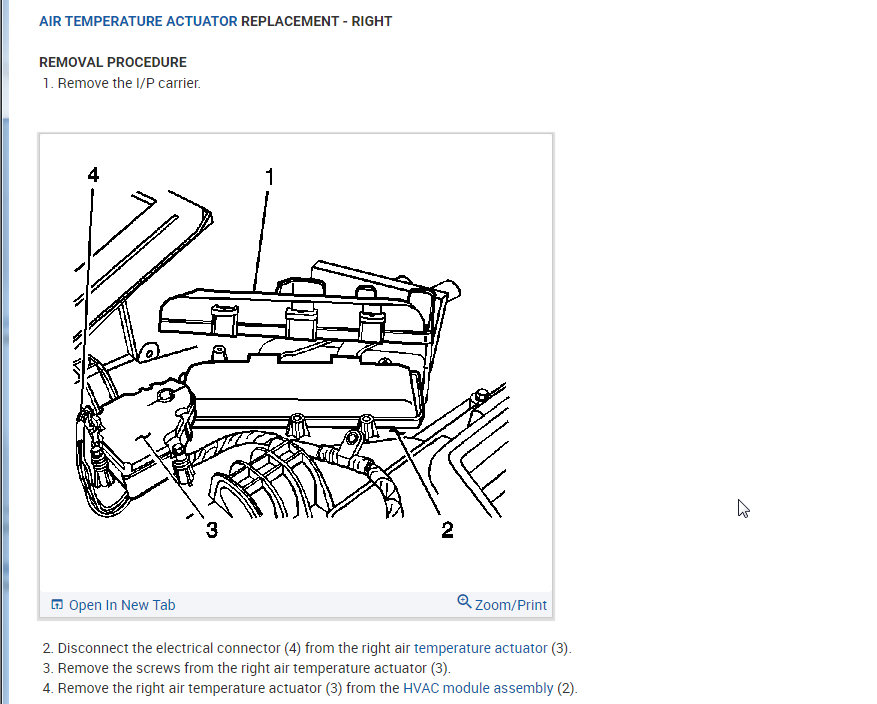 AIR TEMPERATURE ACTUATOR REPLACEMENT - RIGHT

REMOVAL PROCEDURE
1. Remove the I/P carrier.

4
1
3
2

Open In New Tab
Zoom/Print

2. Disconnect the electrical connector (4) from the right air temperature actuator (3).
3. Remove the screws from the right air temperature actuator (3).
4. Remove the right air temperature actuator (3) from the HVAC module assembly (2).