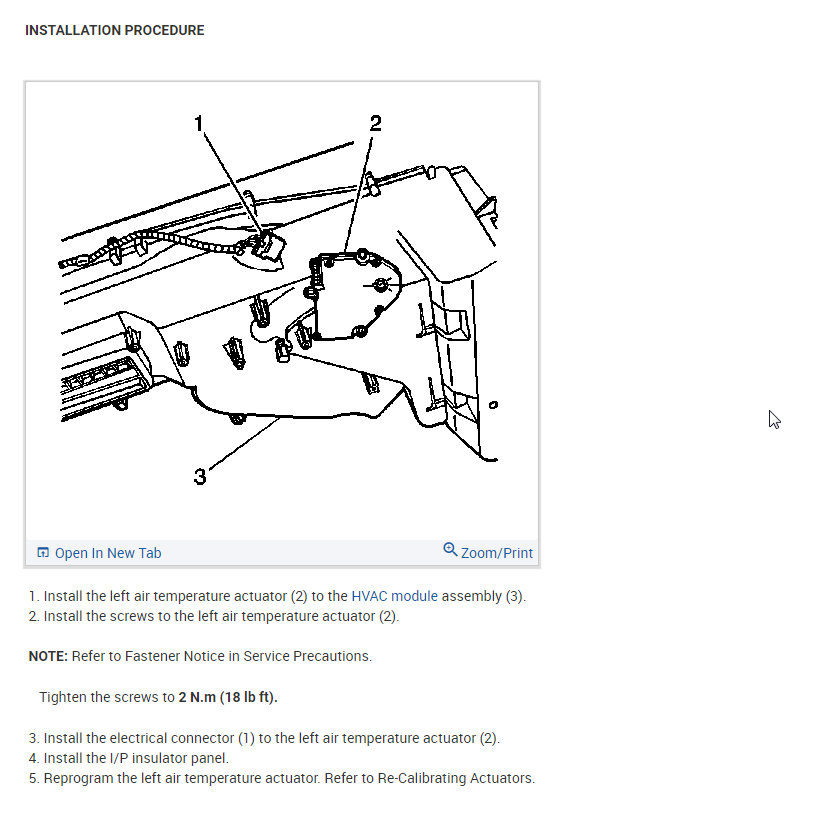 INSTALLATION PROCEDURE

1
2
3

Open In New Tab
Zoom/Print

1. Install the left air temperature actuator (2) to the HVAC module assembly (3).
2. Install the screws to the left air temperature actuator (2).

NOTE: Refer to Fastener Notice in Service Precautions.

Tighten the screws to 2 N.m (18 lb ft).

3. Install the electrical connector (1) to the left air temperature actuator (2).
4. Install the I/P insulator panel.
5. Reprogram the left air temperature actuator. Refer to Re-Calibrating Actuators.