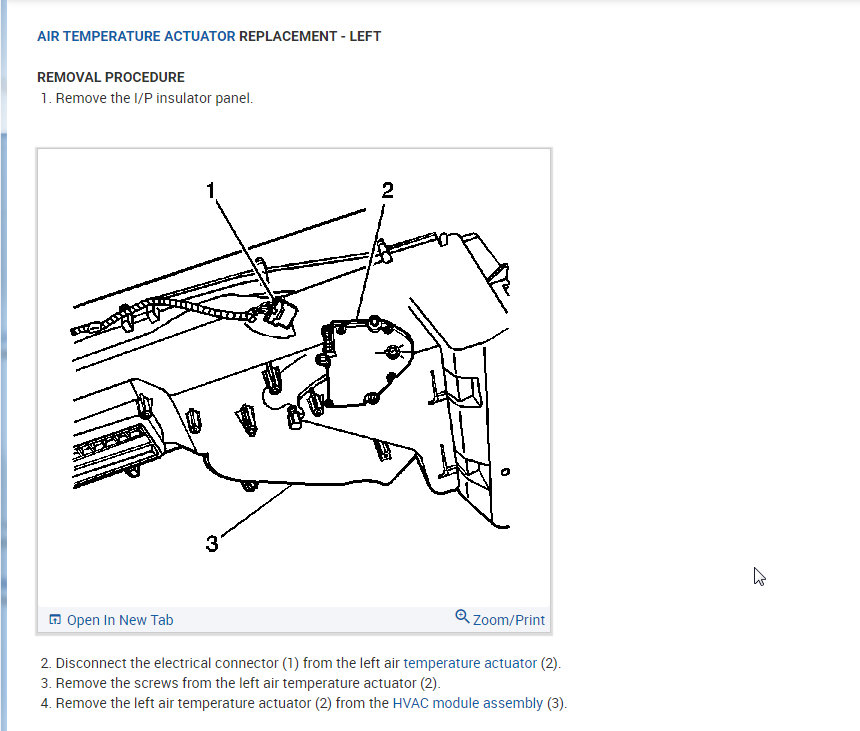 AIR TEMPERATURE ACTUATOR REPLACEMENT - LEFT

REMOVAL PROCEDURE
1. Remove the I/P insulator panel.

1
2
3

Open In New Tab
Zoom/Print

2. Disconnect the electrical connector (1) from the left air temperature actuator (2).
3. Remove the screws from the left air temperature actuator (2).
4. Remove the left air temperature actuator (2) from the HVAC module assembly (3).