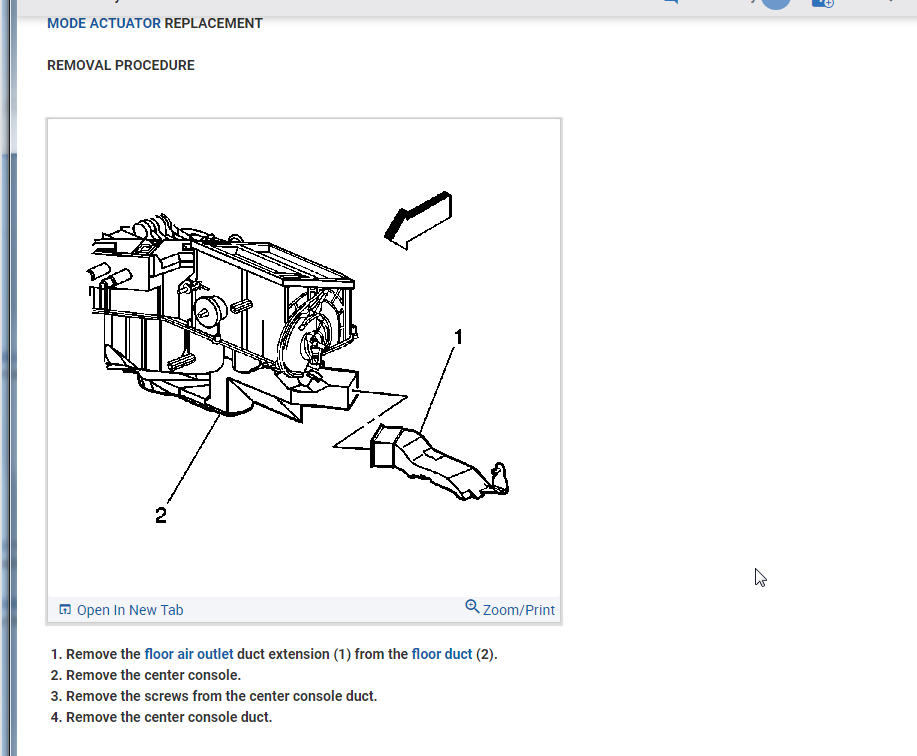 MODE ACTUATOR REPLACEMENT

REMOVAL PROCEDURE

1

2

Open In New Tab

Zoom/Print

1. Remove the floor air outlet duct extension (1) from the floor duct (2).
2. Remove the center console.
3. Remove the screws from the center console duct.
4. Remove the center console duct.