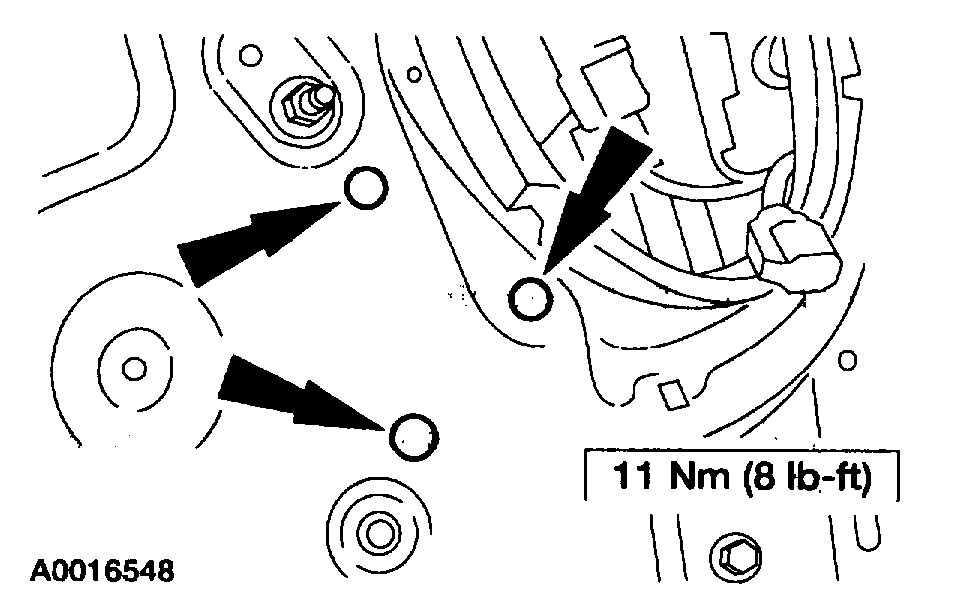 11 Nm (8 lb-ft)

A0016548