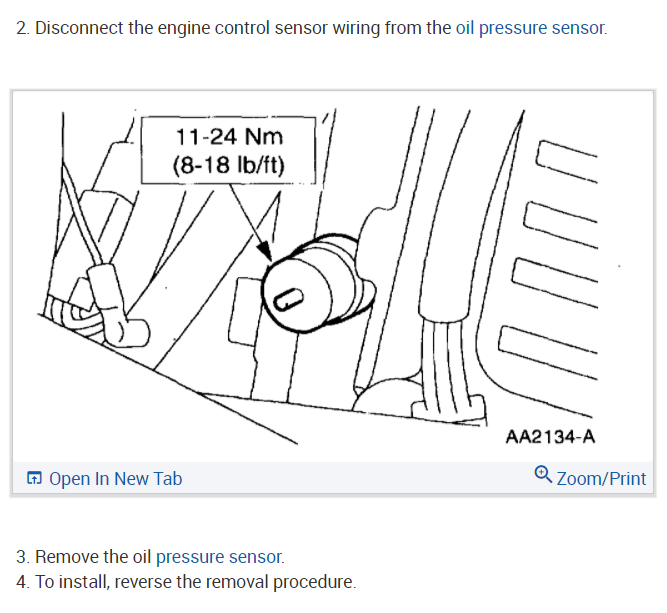 2. Disconnect the engine control sensor wiring from the oil pressure sensor.

11-24 Nm
(8-18 lb/ft)

AA2134-A

Open In New Tab

Zoom/Print

3. Remove the oil pressure sensor.
4. To install, reverse the removal procedure.