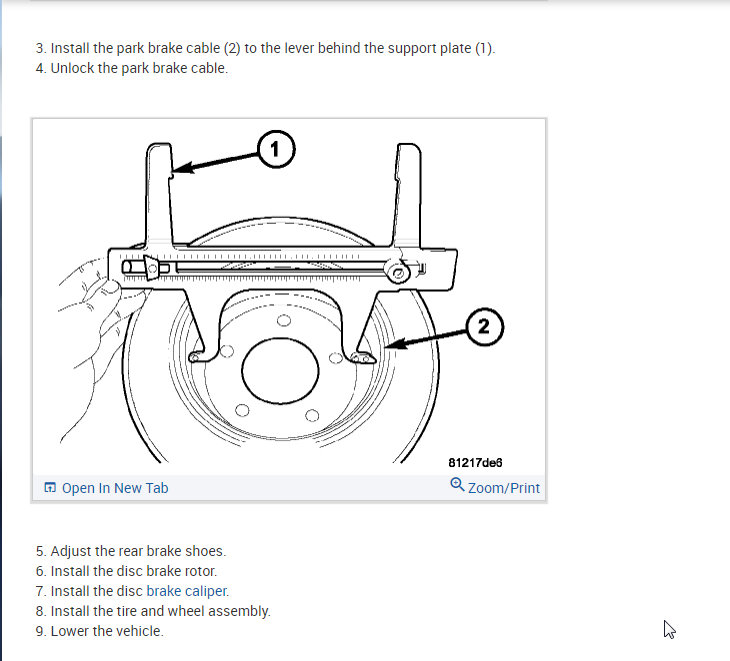 3. Install the park brake cable (2) to the lever behind the support plate (1).
4. Unlock the park brake cable.

1

2

81217de6

Open In New Tab

Zoom/Print

5. Adjust the rear brake shoes.
6. Install the disc brake rotor.
7. Install the disc brake caliper.
8. Install the tire and wheel assembly.
9. Lower the vehicle.