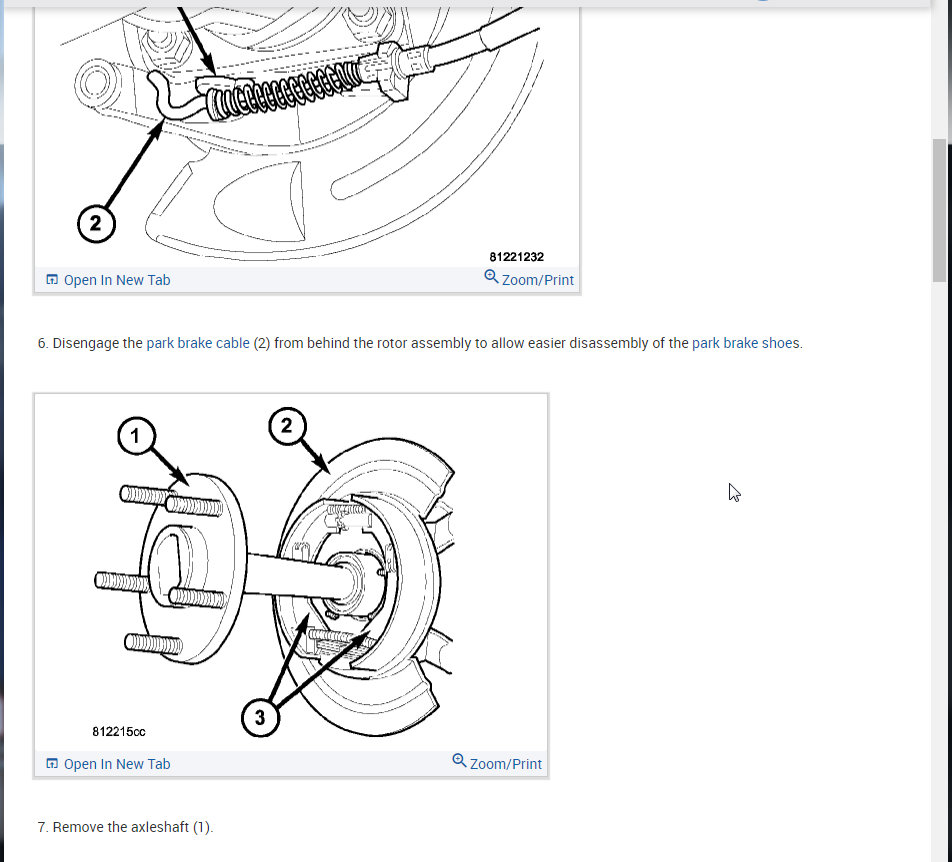 2

81221232

Open In New Tab

Zoom/Print

6. Disengage the park brake cable (2) from behind the rotor assembly to allow easier disassembly of the park brake shoes.

1

2

3

812215cc

Open In New Tab

Zoom/Print

7. Remove the axleshaft (1).