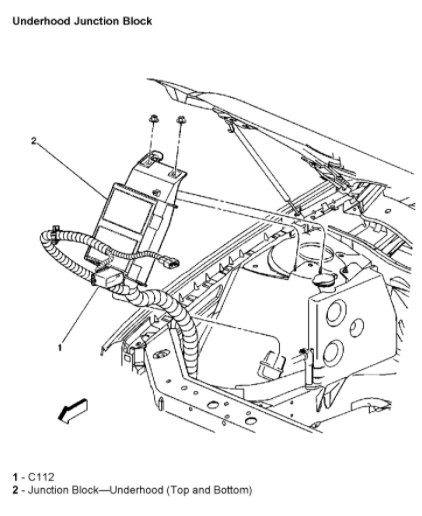 Underhood Junction Block

2

1

1 - C112
2 - Junction Block—Underhood (Top and Bottom)