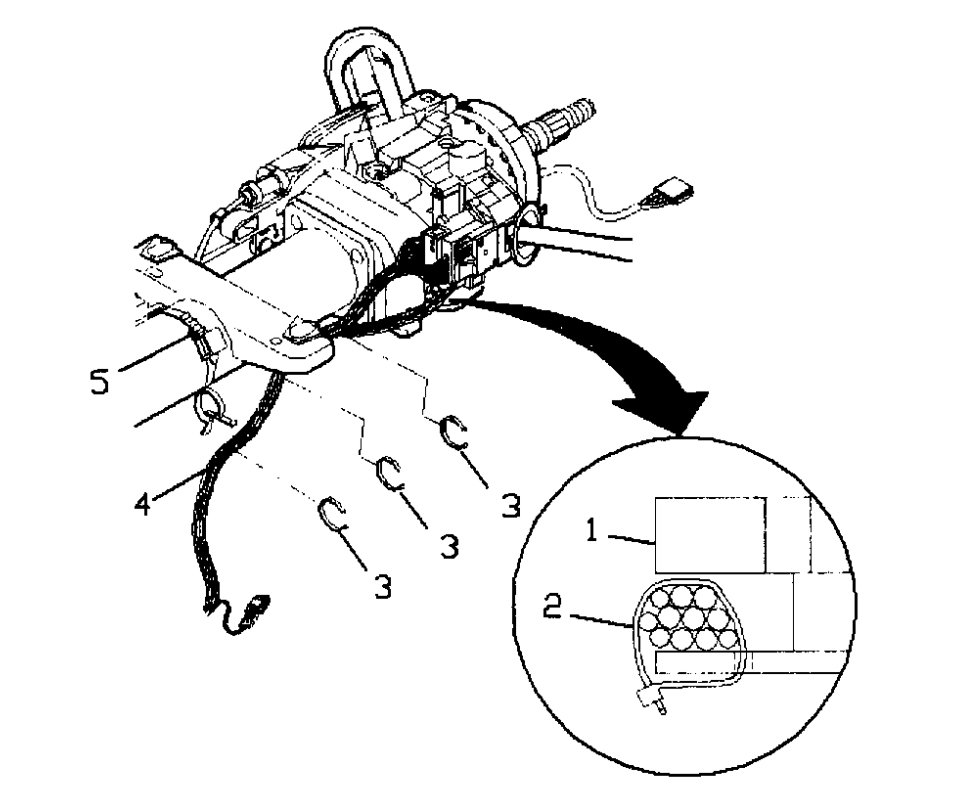 5
4
3
3
3
1
2