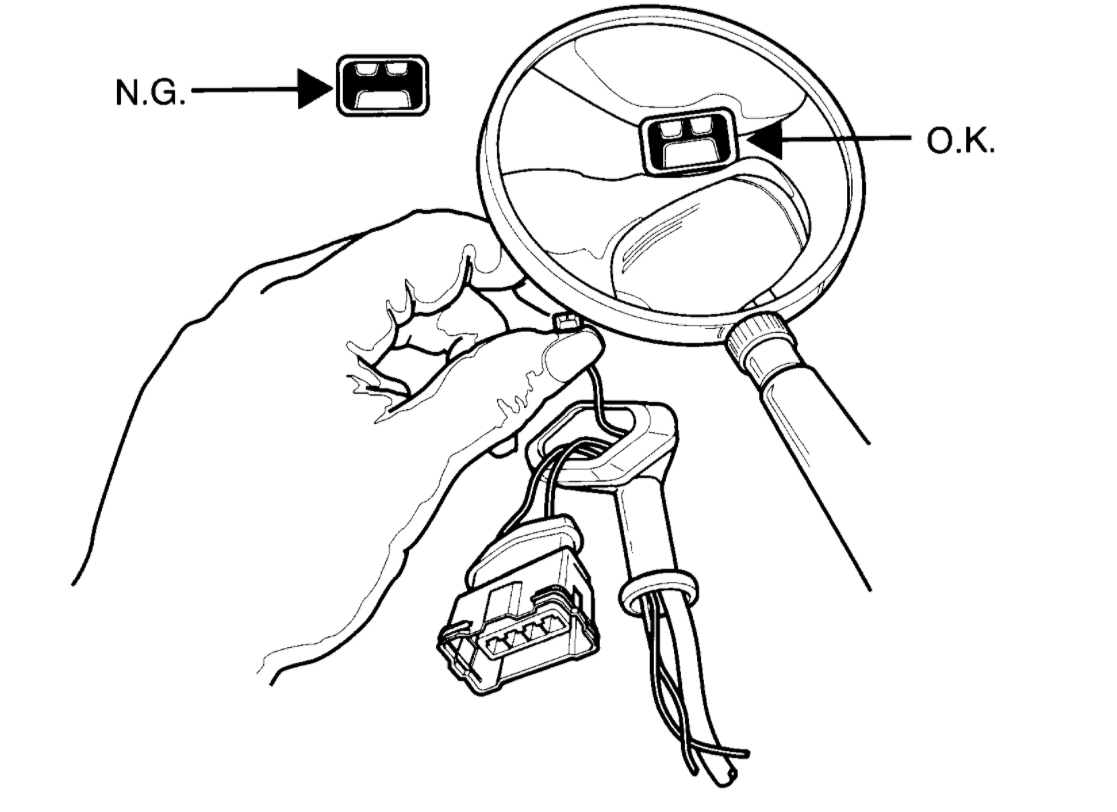 N.G.

O.K.