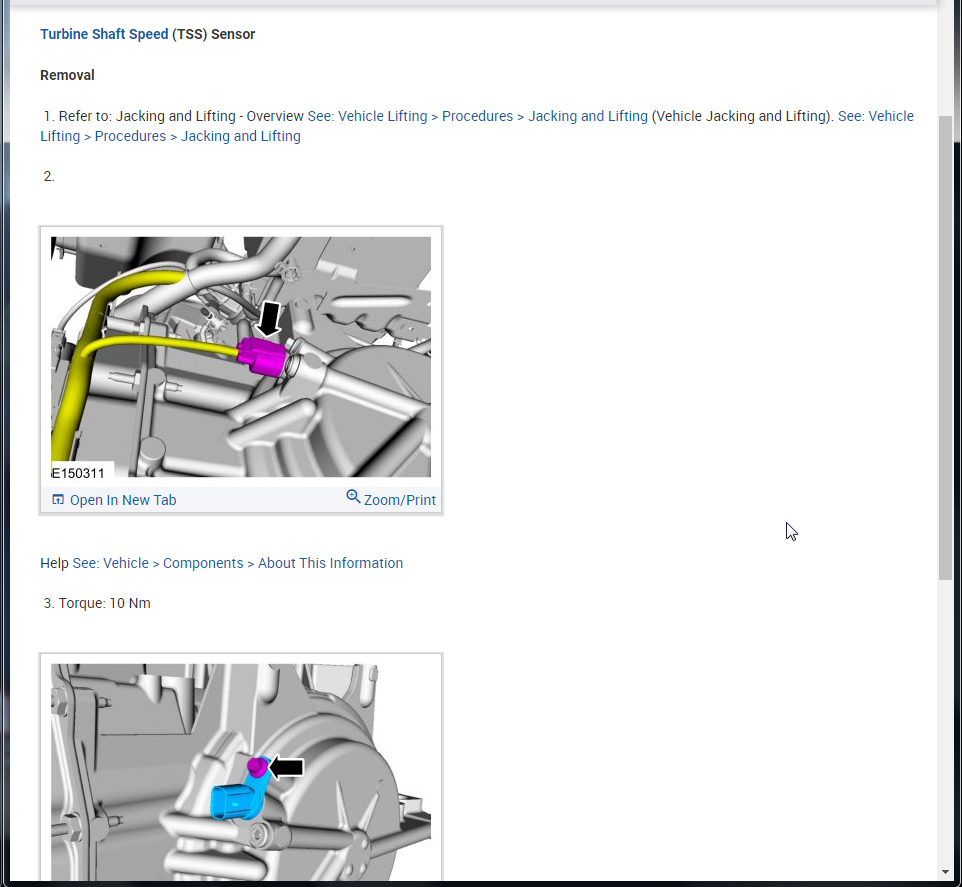 Turbine Shaft Speed (TSS) Sensor

Removal

1. Refer to: Jacking and Lifting - Overview See: Vehicle Lifting > Procedures > Jacking and Lifting (Vehicle Jacking and Lifting). See: Vehicle Lifting > Procedures > Jacking and Lifting

2.

E150311

Open In New Tab

Zoom/Print

Help See: Vehicle > Components > About This Information

3. Torque: 10 Nm