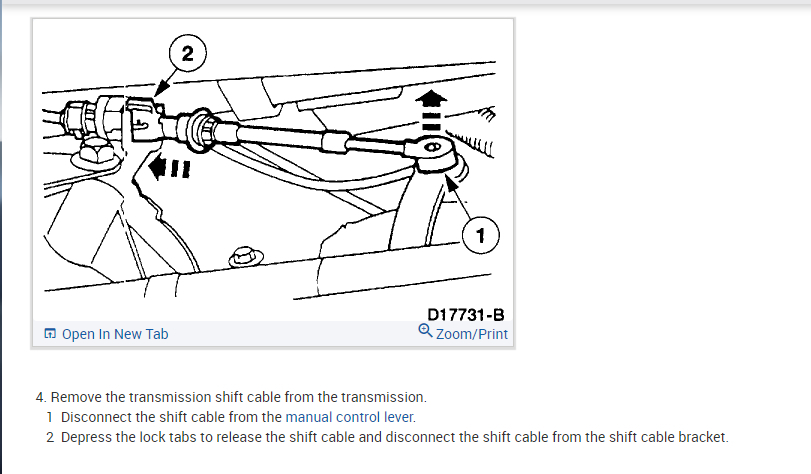 2

1

D17731-B

Open In New Tab

Zoom/Print

4. Remove the transmission shift cable from the transmission.

1 Disconnect the shift cable from the manual control lever.

2 Depress the lock tabs to release the shift cable and disconnect the shift cable from the shift cable bracket.