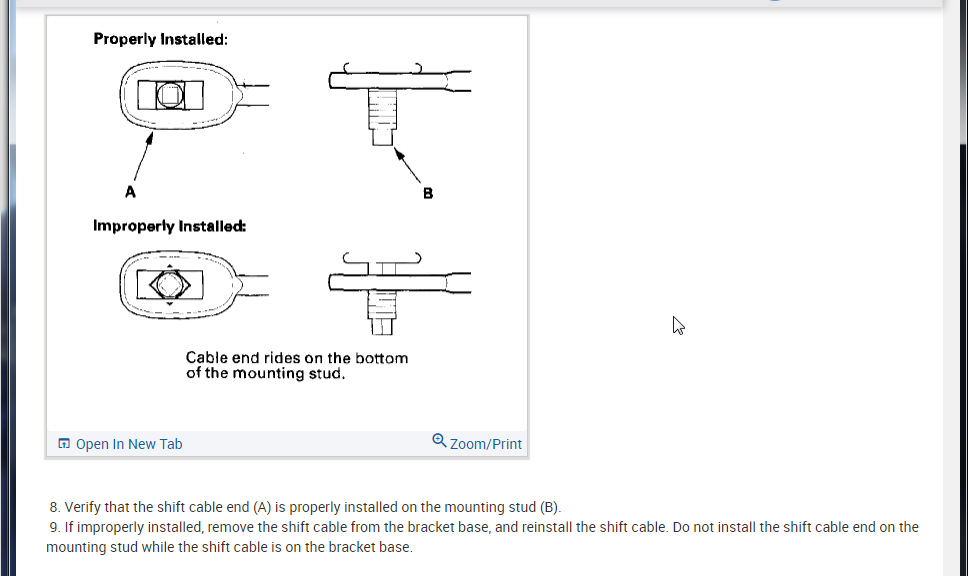 Properly Installed:

A

B

Improperly Installed:

Cable end rides on the bottom of the mounting stud.

Open In New Tab

Zoom/Print

8. Verify that the shift cable end (A) is properly installed on the mounting stud (B).
9. If improperly installed, remove the shift cable from the bracket base, and reinstall the shift cable. Do not install the shift cable end on the mounting stud while the shift cable is on the bracket base.