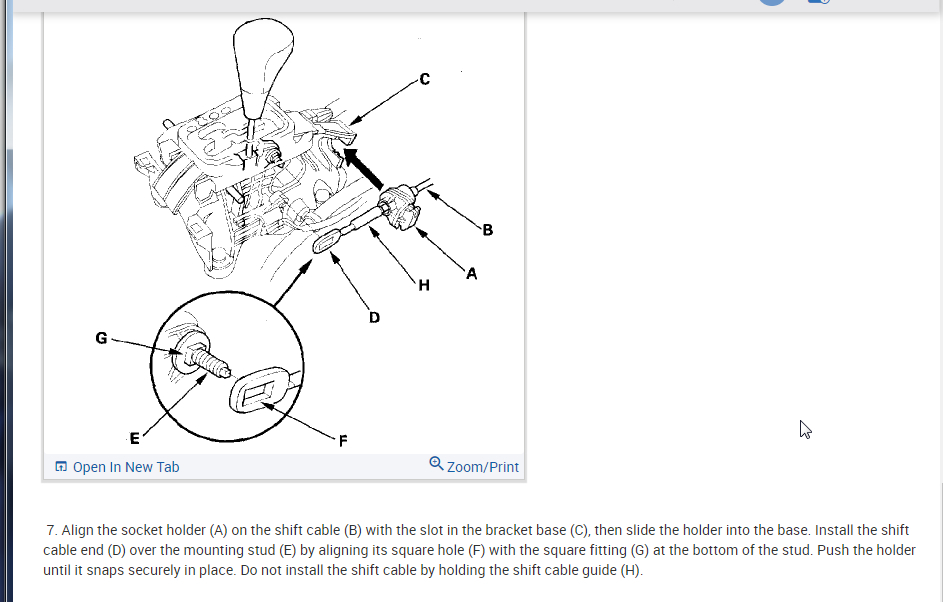 C

B

A

H

D

G

E

F

Open In New Tab

Zoom/Print

7. Align the socket holder (A) on the shift cable (B) with the slot in the bracket base (C), then slide the holder into the base. Install the shift cable end (D) over the mounting stud (E) by aligning its square hole (F) with the square fitting (G) at the bottom of the stud. Push the holder until it snaps securely in place. Do not install the shift cable by holding the shift cable guide (H).