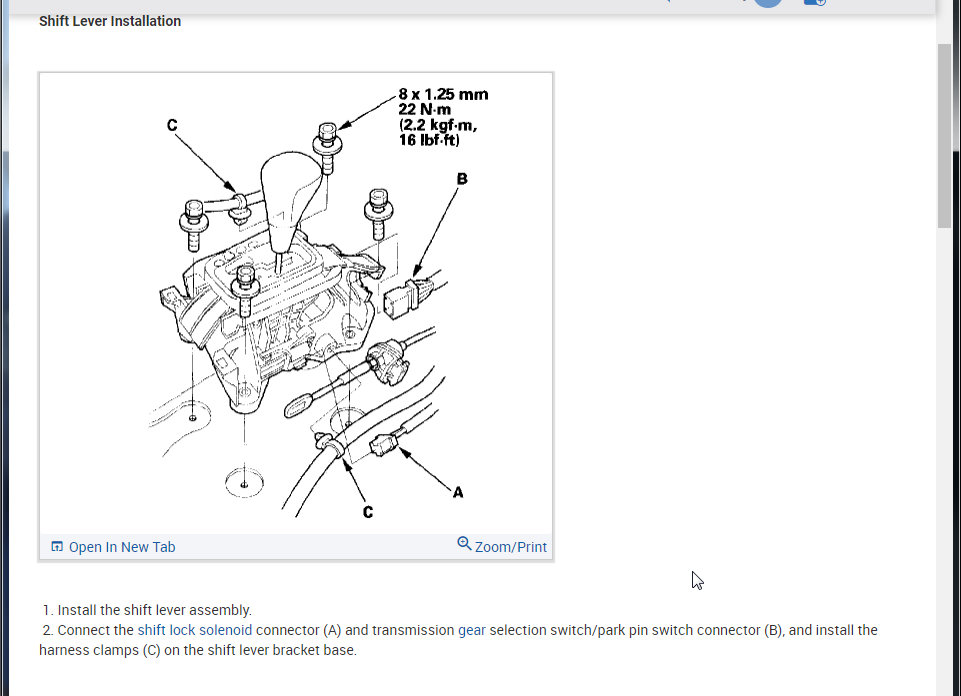 Shift Lever Installation

8 x 1.25 mm
22 N·m
(2.2 kgf·m,
16 lbf·ft)

C

B

C

A

Open In New Tab

Zoom/Print

1. Install the shift lever assembly.
2. Connect the shift lock solenoid connector (A) and transmission gear selection switch/park pin switch connector (B), and install the harness clamps (C) on the shift lever bracket base.