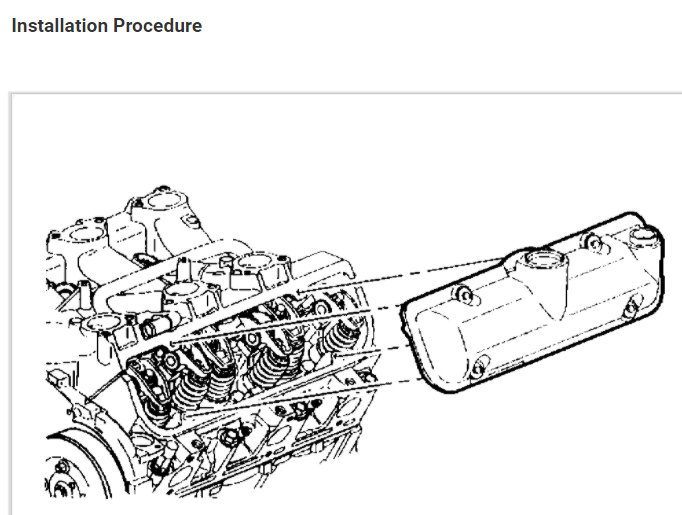 Installation Procedure