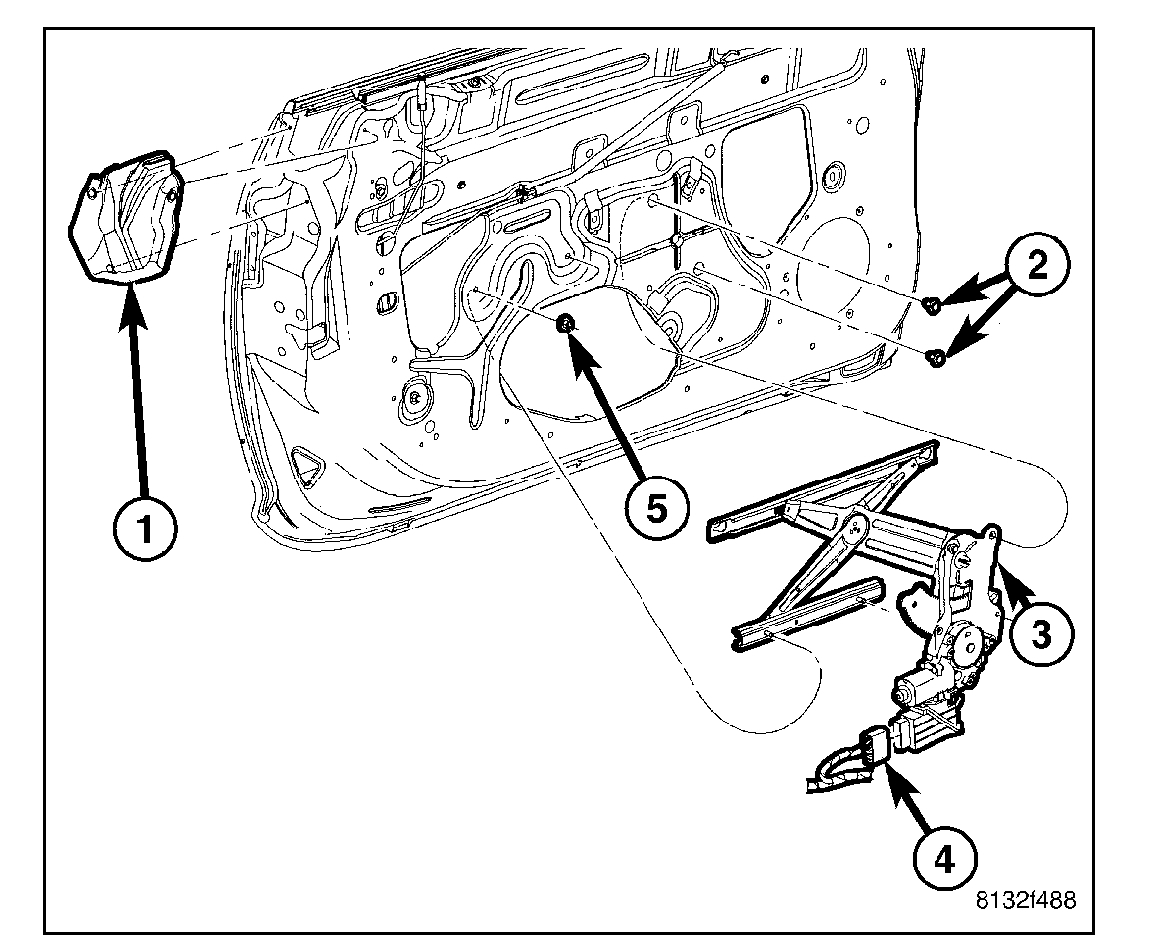 1
2
5
3
4
8132f488