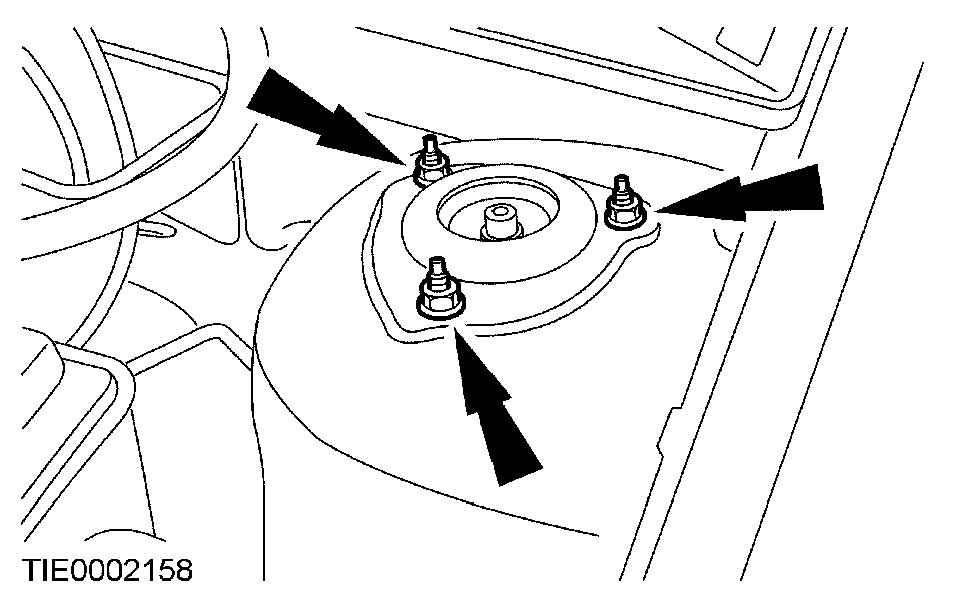 TIE0002158