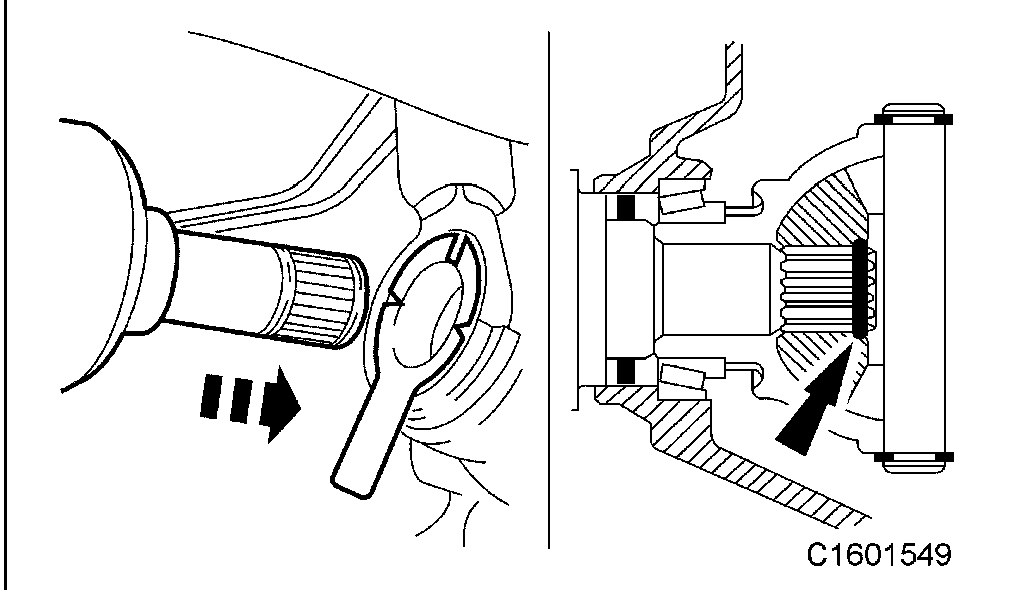 C1601549