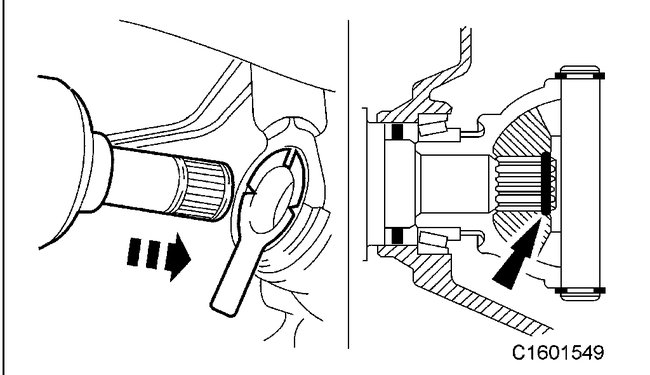 C1601549