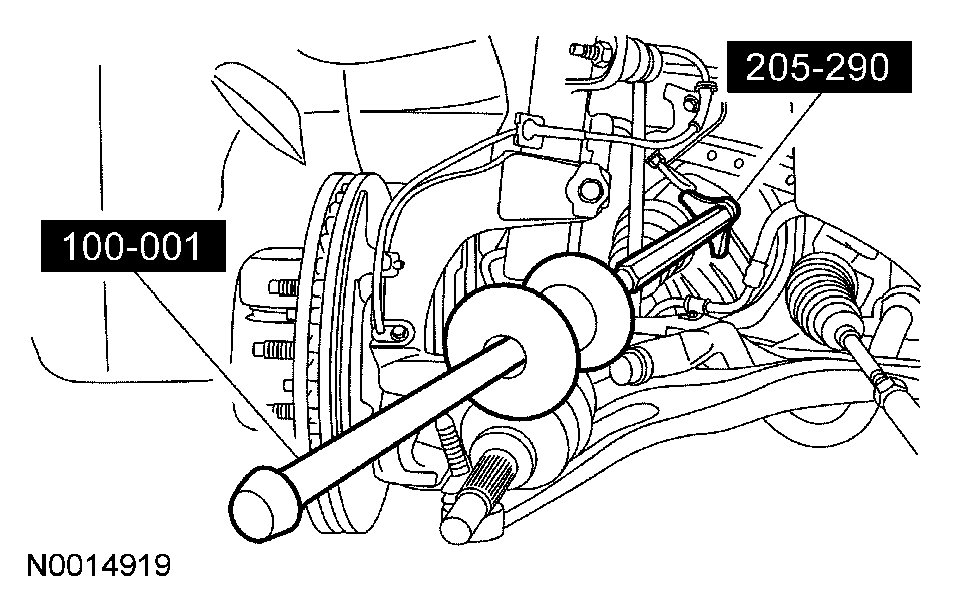 205-290

100-001

N0014919