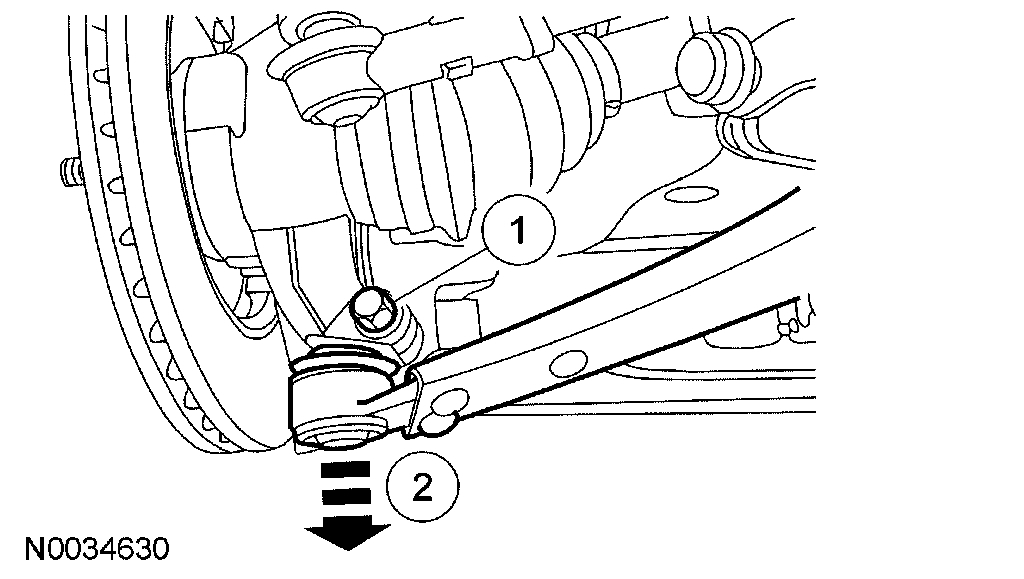 1

2

N0034630