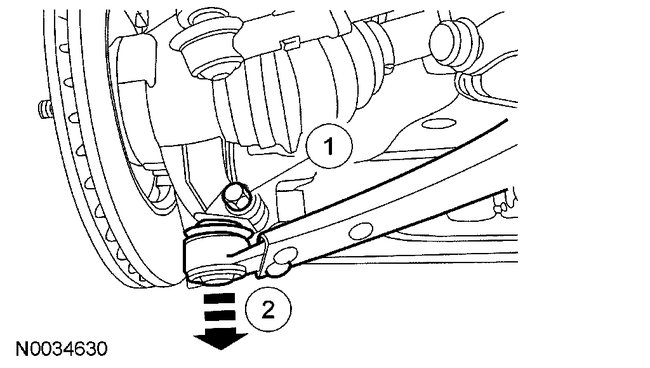 1

2

N0034630