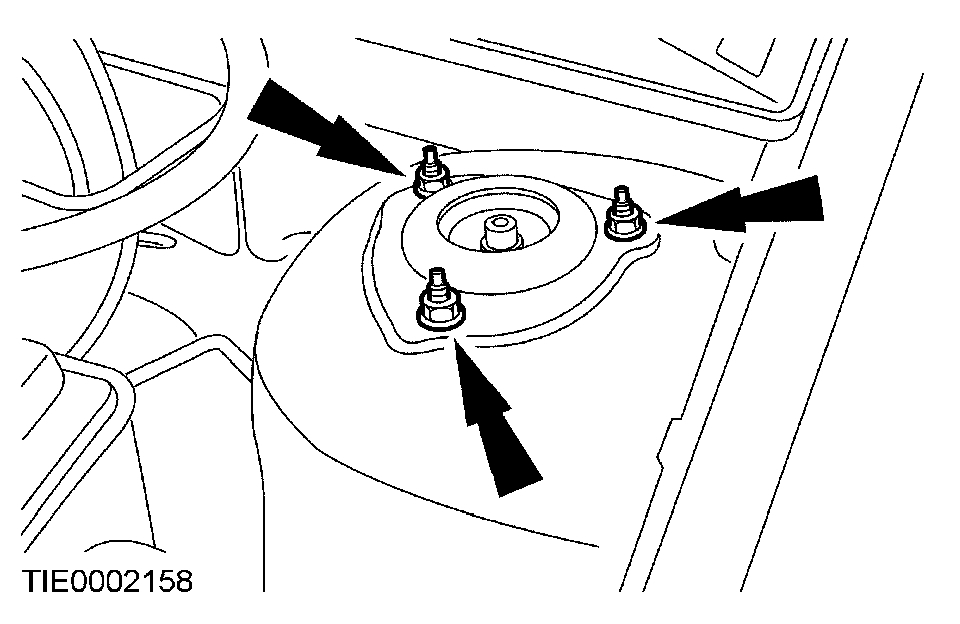 TIE0002158