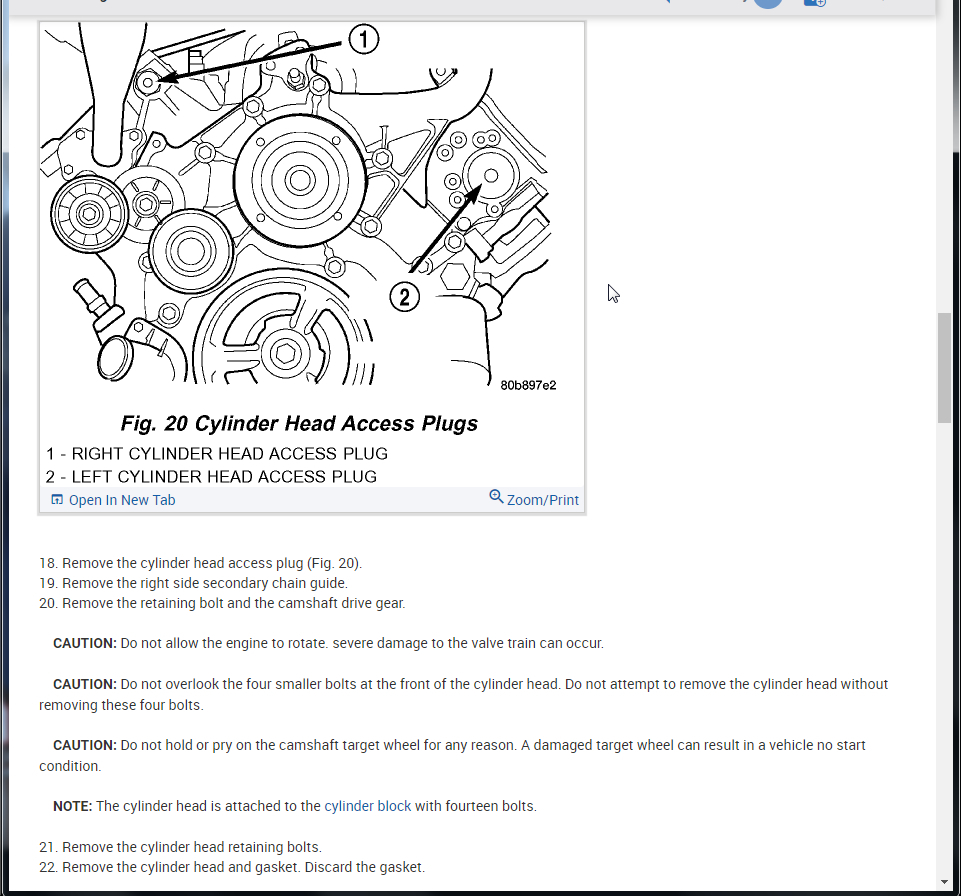 1

2

80b897e2

Fig. 20 Cylinder Head Access Plugs

1 - RIGHT CYLINDER HEAD ACCESS PLUG
2 - LEFT CYLINDER HEAD ACCESS PLUG

Open In New Tab

Zoom/Print

18. Remove the cylinder head access plug (Fig. 20).
19. Remove the right side secondary chain guide.
20. Remove the retaining bolt and the camshaft drive gear.

CAUTION: Do not allow the engine to rotate. severe damage to the valve train can occur.

CAUTION: Do not overlook the four smaller bolts at the front of the cylinder head. Do not attempt to remove the cylinder head without removing these four bolts.

CAUTION: Do not hold or pry on the camshaft target wheel for any reason. A damaged target wheel can result in a vehicle no start condition.

NOTE: The cylinder head is attached to the cylinder block with fourteen bolts.

21. Remove the cylinder head retaining bolts.
22. Remove the cylinder head and gasket. Discard the gasket.