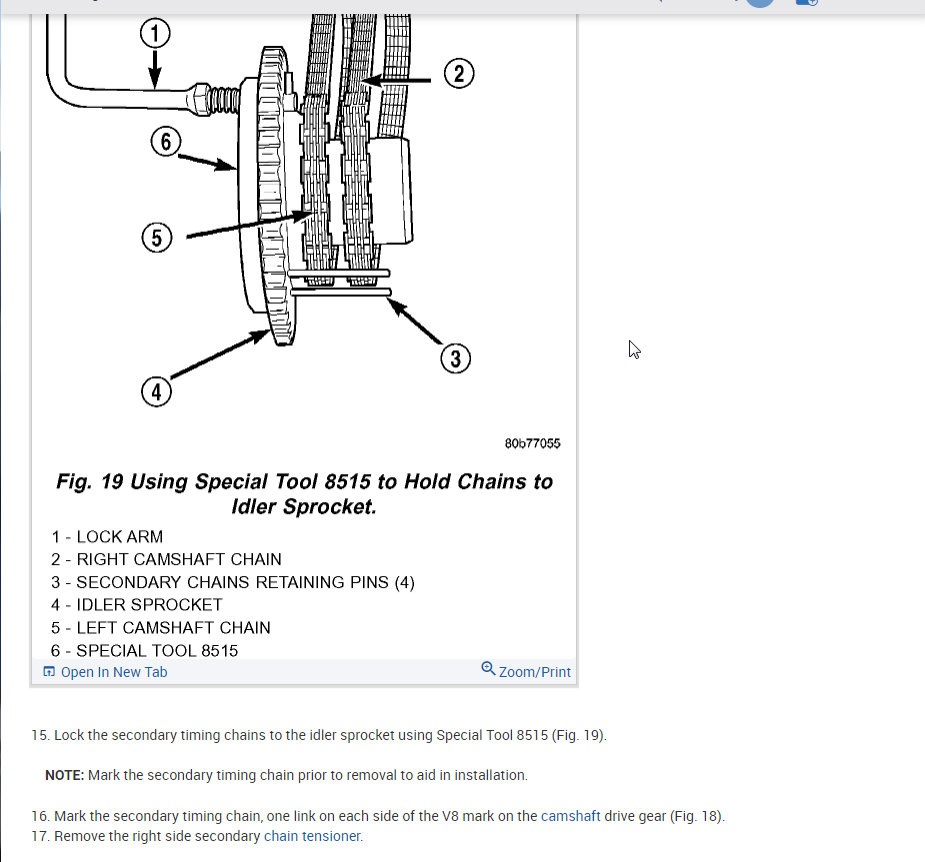 1
2
6
5
3
4

80b77055

Fig. 19 Using Special Tool 8515 to Hold Chains to Idler Sprocket.

1 - LOCK ARM
2 - RIGHT CAMSHAFT CHAIN
3 - SECONDARY CHAINS RETAINING PINS (4)
4 - IDLER SPROCKET
5 - LEFT CAMSHAFT CHAIN
6 - SPECIAL TOOL 8515

Open In New Tab
Zoom/Print

15. Lock the secondary timing chains to the idler sprocket using Special Tool 8515 (Fig. 19).

NOTE: Mark the secondary timing chain prior to removal to aid in installation.

16. Mark the secondary timing chain, one link on each side of the V8 mark on the camshaft drive gear (Fig. 18).
17. Remove the right side secondary chain tensioner.