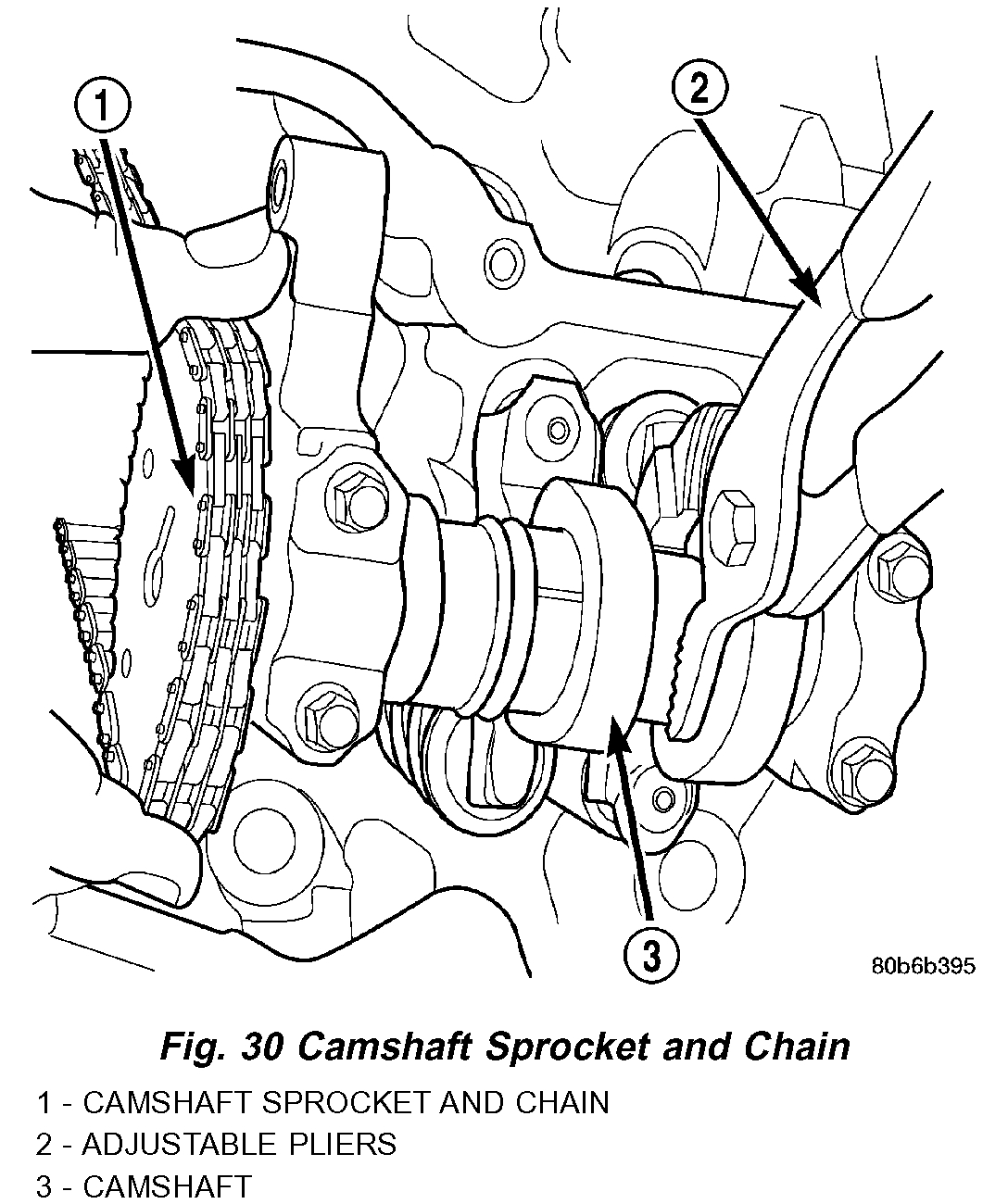 1

2

3

80b6b395

Fig. 30 Camshaft Sprocket and Chain

1 - CAMSHAFT SPROCKET AND CHAIN
2 - ADJUSTABLE PLIERS
3 - CAMSHAFT