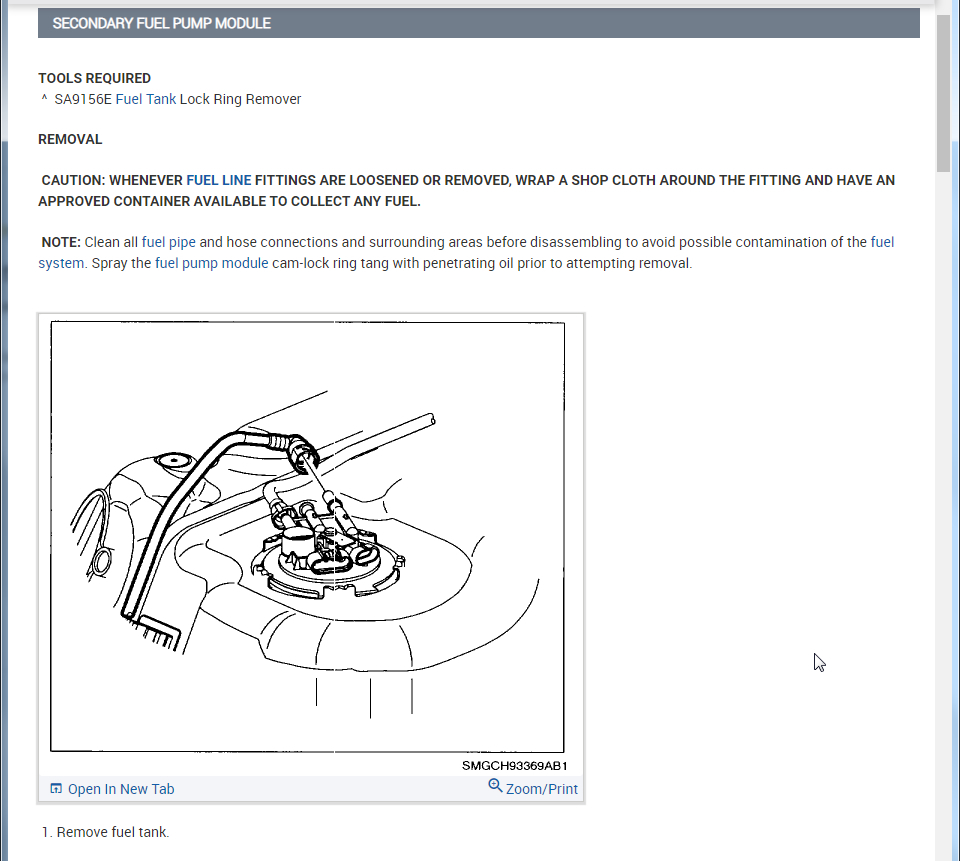 SECONDARY FUEL PUMP MODULE

TOOLS REQUIRED
^ SA9156E Fuel Tank Lock Ring Remover

REMOVAL

CAUTION: WHENEVER FUEL LINE FITTINGS ARE LOOSENED OR REMOVED, WRAP A SHOP CLOTH AROUND THE FITTING AND HAVE AN APPROVED CONTAINER AVAILABLE TO COLLECT ANY FUEL.

NOTE: Clean all fuel pipe and hose connections and surrounding areas before disassembling to avoid possible contamination of the fuel system. Spray the fuel pump module cam-lock ring tang with penetrating oil prior to attempting removal.

SMGCH93369AB1

Open In New Tab

Zoom/Print

1. Remove fuel tank.