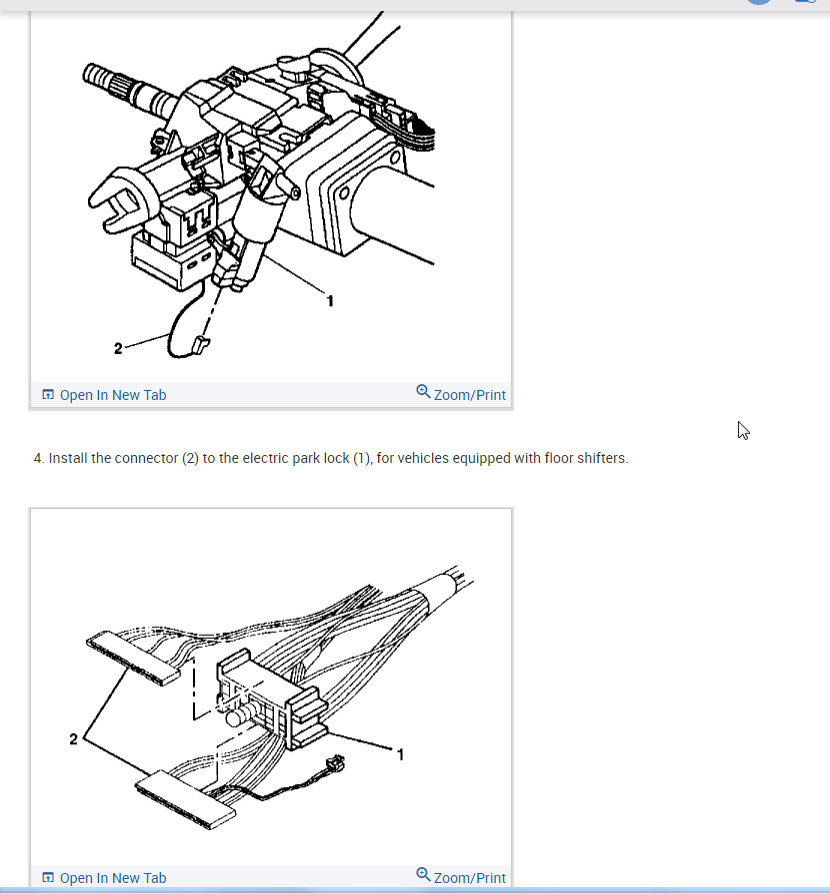 1

2

Open In New Tab

Zoom/Print

4. Install the connector (2) to the electric park lock (1), for vehicles equipped with floor shifters.

2

1

Open In New Tab

Zoom/Print