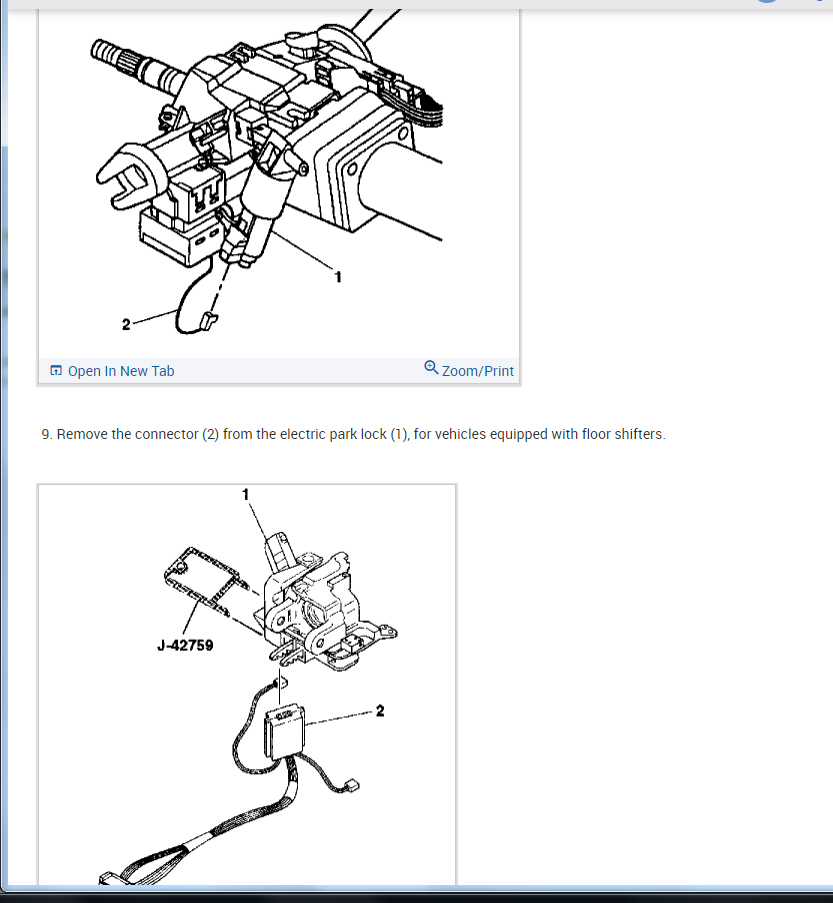 1

2

Open In New Tab

Zoom/Print

9. Remove the connector (2) from the electric park lock (1), for vehicles equipped with floor shifters.

1

J-42759

2