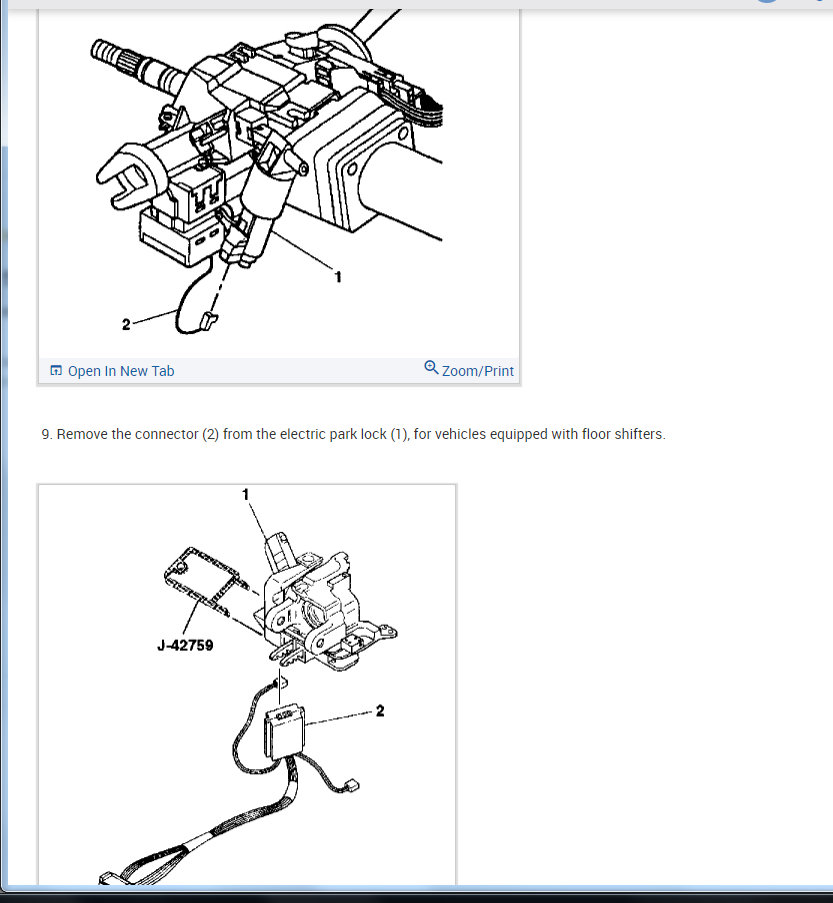 1

2

Open In New Tab

Zoom/Print

9. Remove the connector (2) from the electric park lock (1), for vehicles equipped with floor shifters.

1

J-42759

2