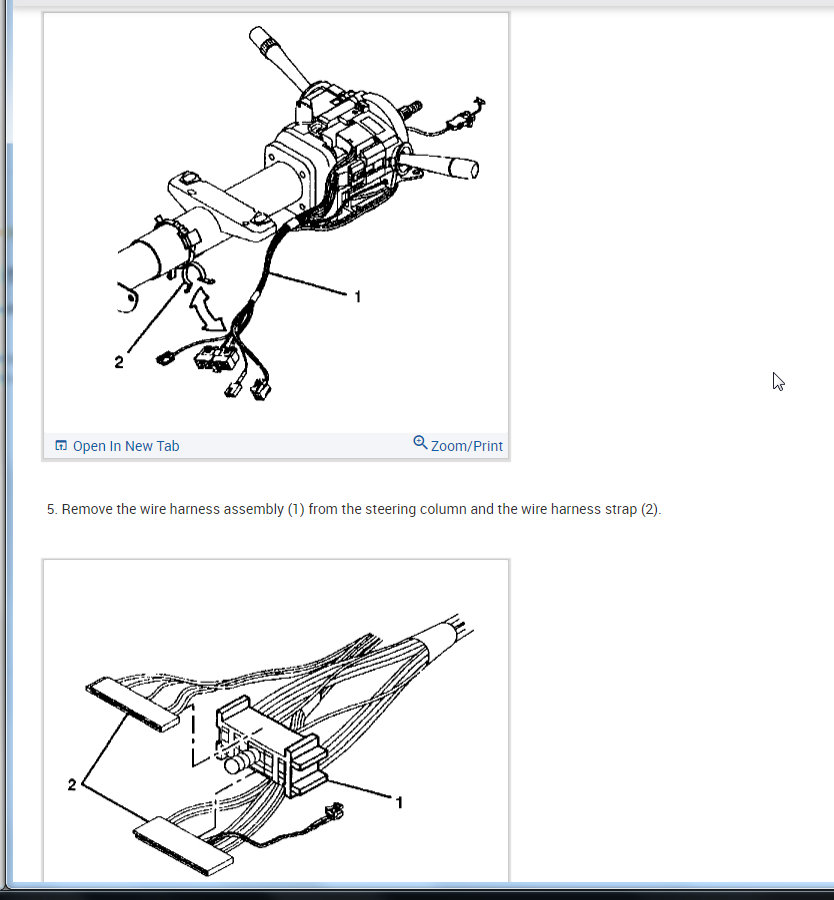 1

2

Open In New Tab

Zoom/Print

5. Remove the wire harness assembly (1) from the steering column and the wire harness strap (2).

2

1