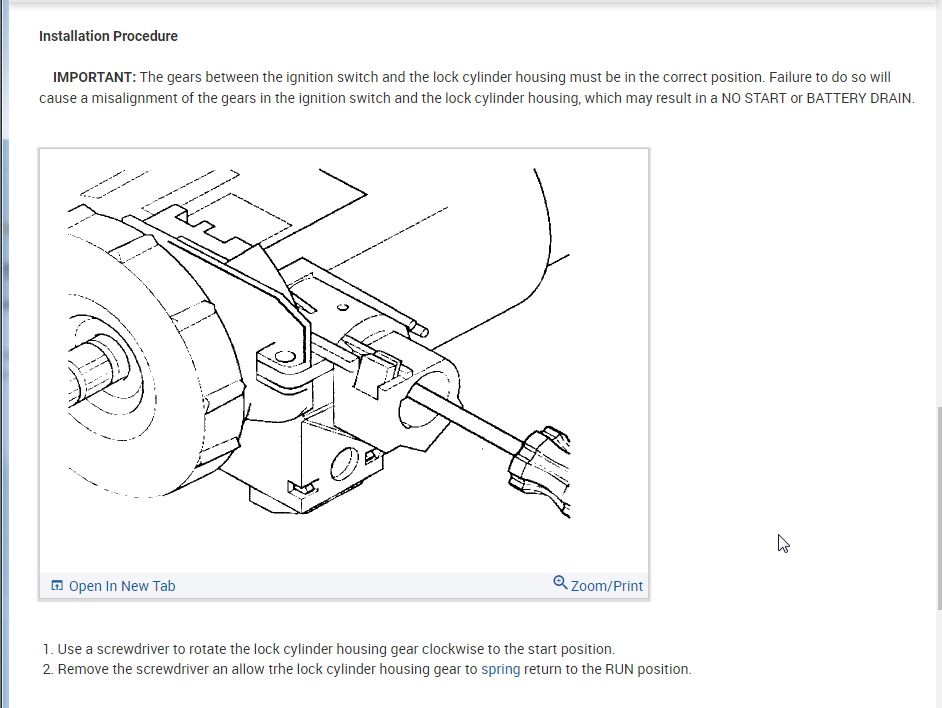 Installation Procedure

IMPORTANT: The gears between the ignition switch and the lock cylinder housing must be in the correct position. Failure to do so will cause a misalignment of the gears in the ignition switch and the lock cylinder housing, which may result in a NO START or BATTERY DRAIN.

Open In New Tab

Zoom/Print

1. Use a screwdriver to rotate the lock cylinder housing gear clockwise to the start position.
2. Remove the screwdriver an allow trhe lock cylinder housing gear to spring return to the RUN position.